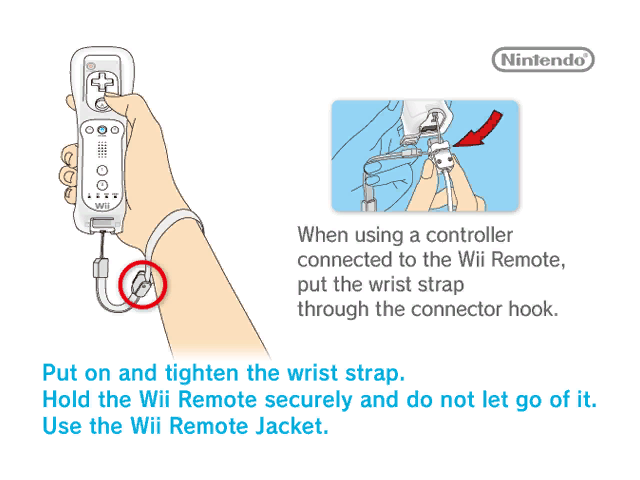 Nintendo®

Wii

When using a controller connected to the Wii Remote, put the wrist strap through the connector hook.

Put on and tighten the wrist strap.
Hold the Wii Remote securely and do not let go of it.
Use the Wii Remote Jacket.